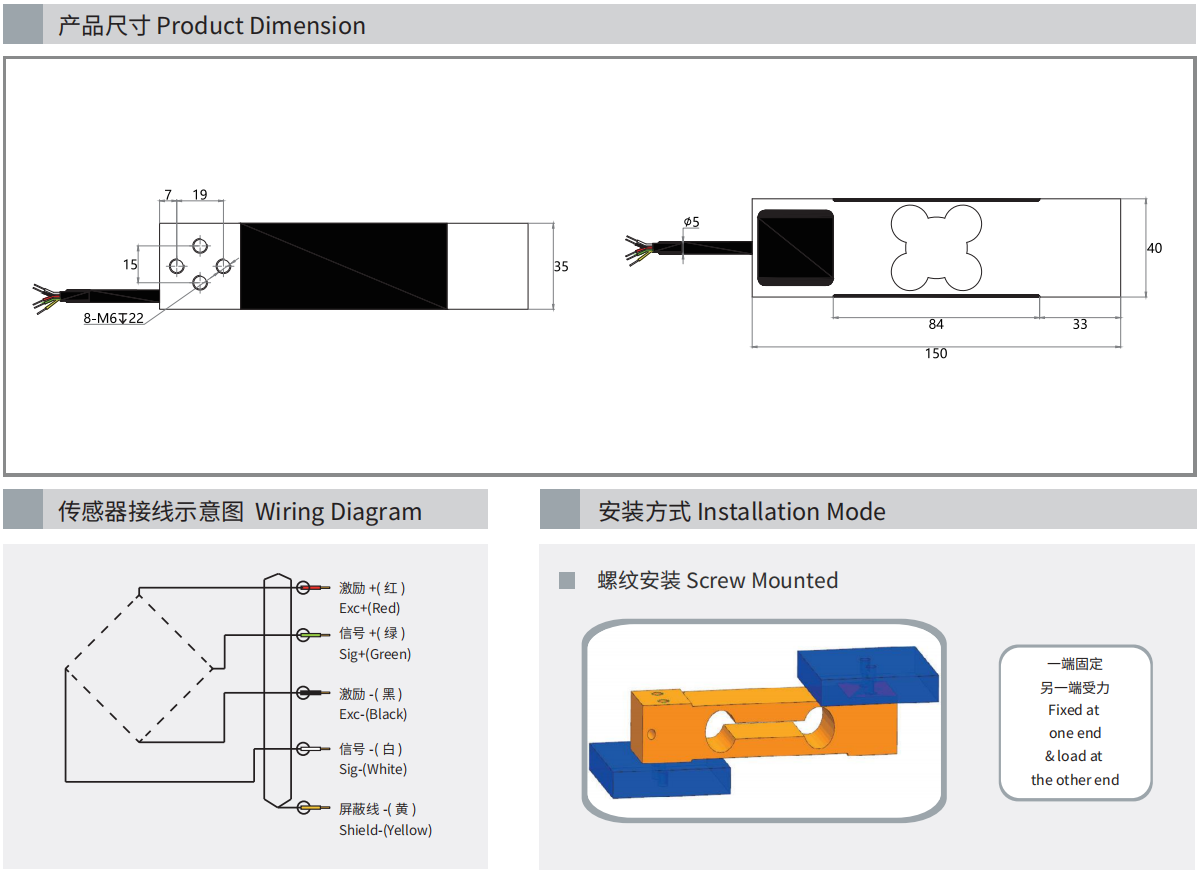 产品尺寸 Product Dimension

7
19
15
35
8-M6↧22

ϕ5
40
84
33
150

传感器接线示意图 Wiring Diagram

激励 +( 红 )
Exc+(Red)
信号 +( 绿 )
Sig+(Green)
激励 -( 黑 )
Exc-(Black)
信号 -( 白 )
Sig-(White)
屏蔽线 -( 黄 )
Shield-(Yellow)

安装方式 Installation Mode

螺纹安装 Screw Mounted

一端固定
另一端受力
Fixed at
one end
& load at
the other end